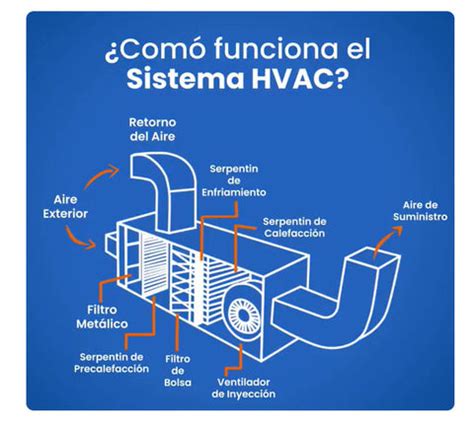 ¿Comó funciona el
Sistema HVAC?

Retorno del Aire

Aire Exterior

Serpentin de Enfriamiento

Serpentin de Calefacción

Aire de Suministro

Filtro Metálico

Serpentin de Precalefacción

Filtro de Bolsa

Ventilador de Inyección