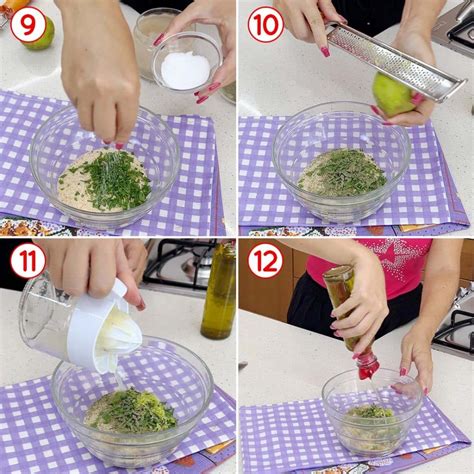 9

10

11

12