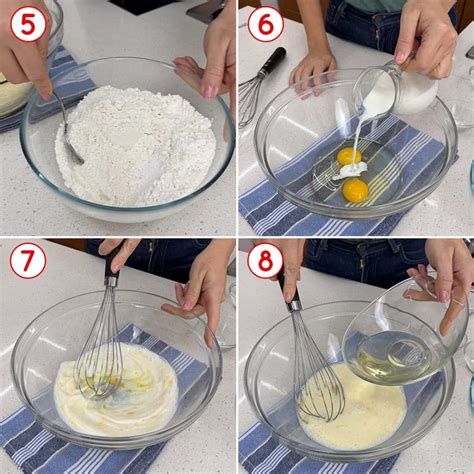 5

6

7

8