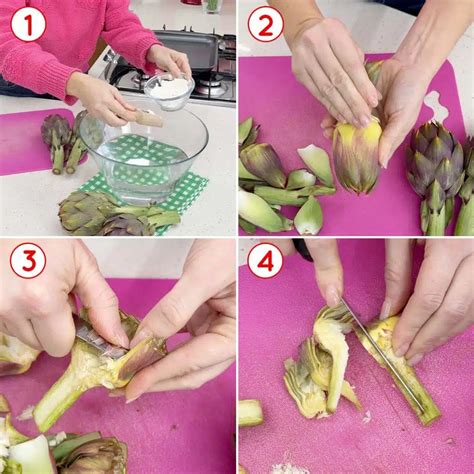 1

2

3

4